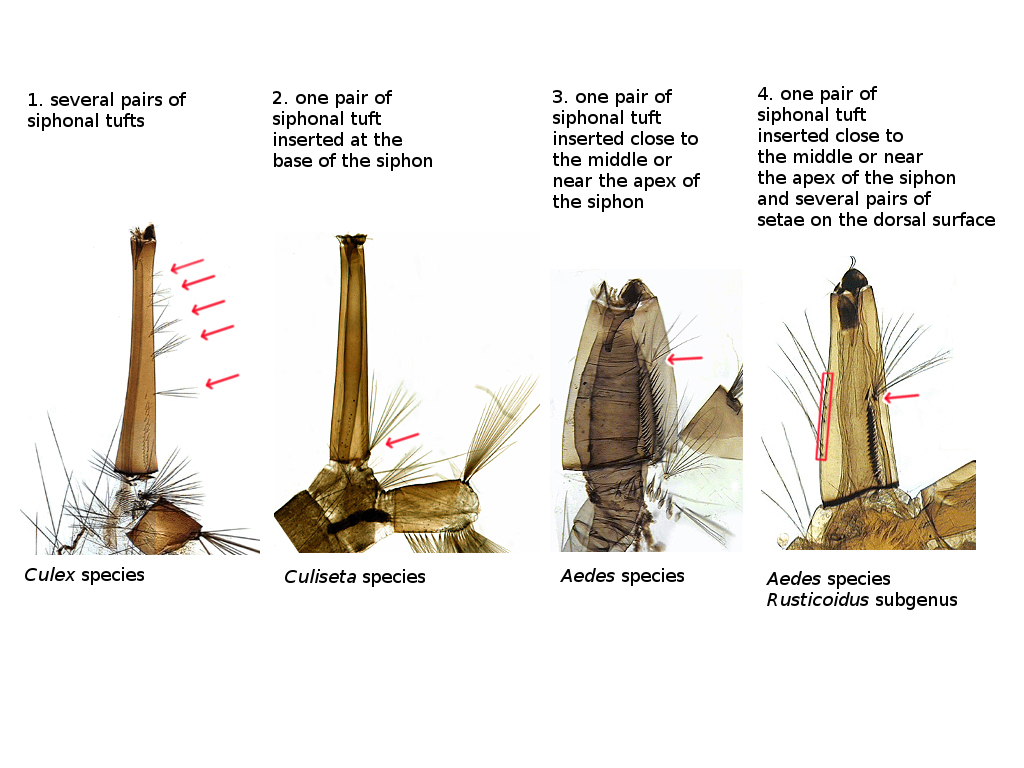 1. several pairs of siphonal tufts

Culex species

2. one pair of siphonal tuft inserted at the base of the siphon

Culiseta species

3. one pair of siphonal tuft inserted close to the middle or near the apex of the siphon

Aedes species

4. one pair of siphonal tuft inserted close to the middle or near the apex of the siphon and several pairs of setae on the dorsal surface

Aedes species
Rusticoidus subgenus