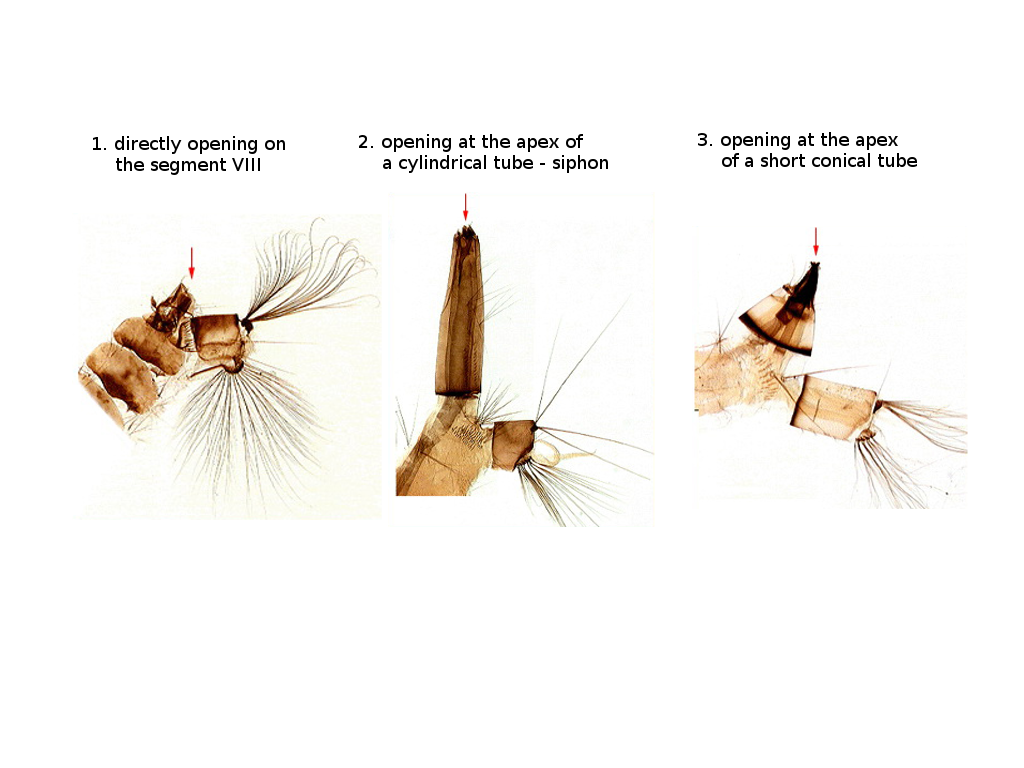 1. directly opening on the segment VIII

2. opening at the apex of a cylindrical tube - siphon

3. opening at the apex of a short conical tube